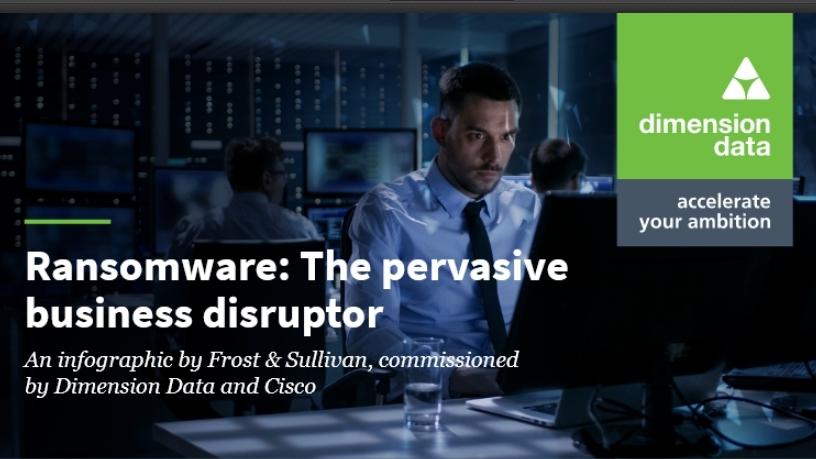 dimension data

accelerate your ambition

Ransomware: The pervasive business disruptor

An infographic by Frost & Sullivan, commissioned by Dimension Data and Cisco