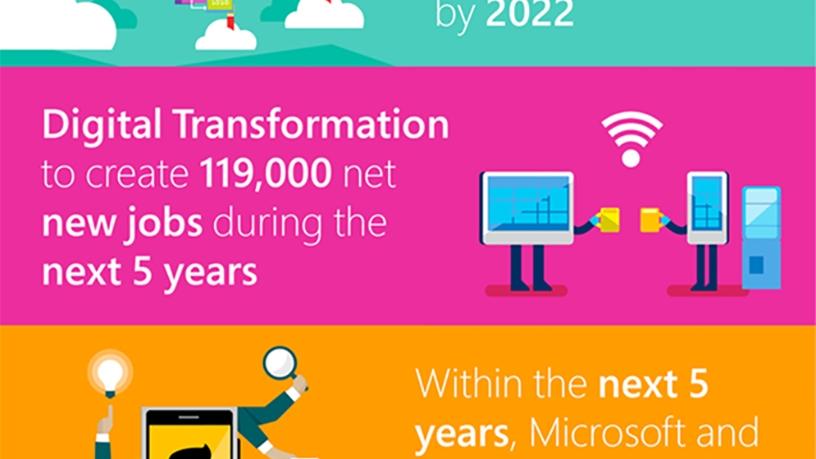 by 2022

Digital Transformation to create 119,000 net new jobs during the next 5 years

Within the next 5 years, Microsoft and