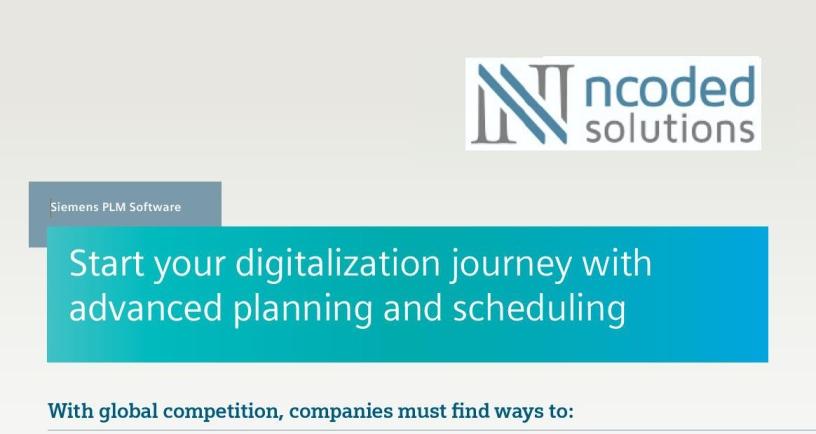 ncoded solutions

Siemens PLM Software

Start your digitalization journey with advanced planning and scheduling

With global competition, companies must find ways to: