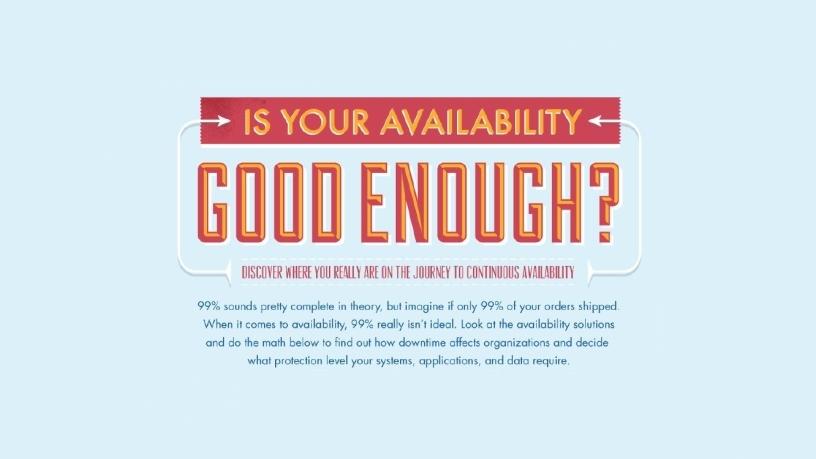 IS YOUR AVAILABILITY

GOOD ENOUGH?

DISCOVER WHERE YOU REALLY ARE ON THE JOURNEY TO CONTINUOUS AVAILABILITY

99% sounds pretty complete in theory, but imagine if only 99% of your orders shipped. When it comes to availability, 99% really isn't ideal. Look at the availability solutions and do the math below to find out how downtime affects organizations and decide what protection level your systems, applications, and data require.