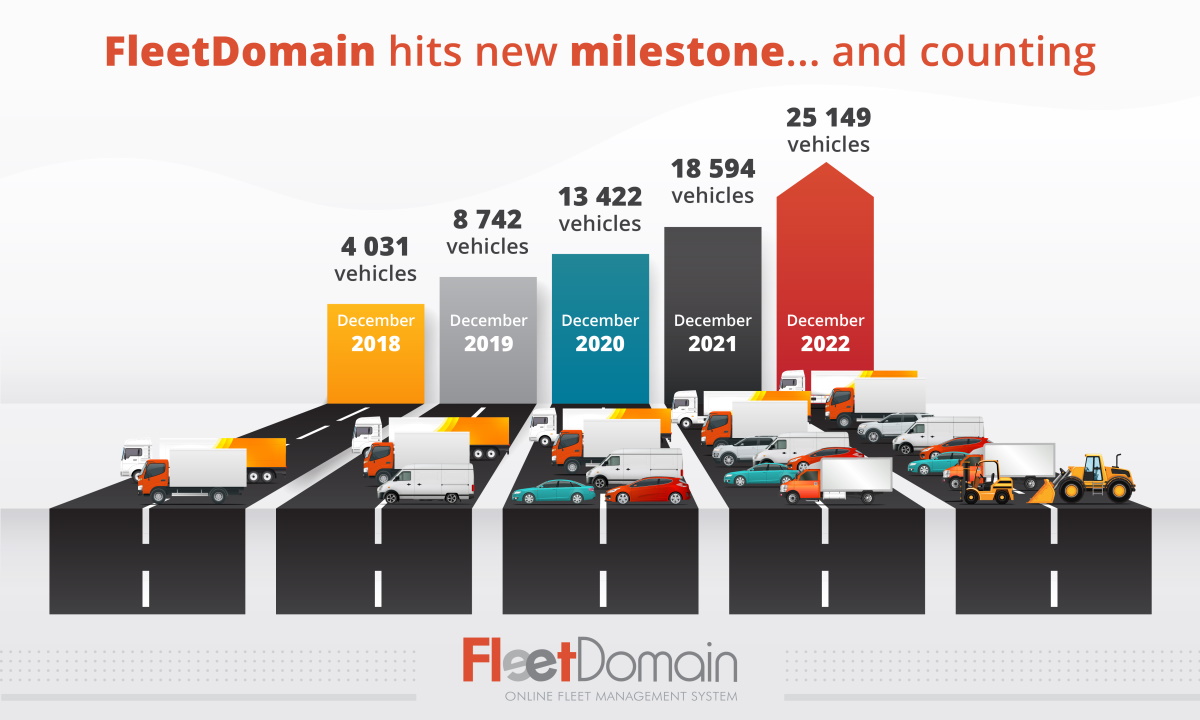 FleetDomain hits new milestone... and counting

4 031 vehicles
December 2018

8 742 vehicles
December 2019

13 422 vehicles
December 2020

18 594 vehicles
December 2021

25 149 vehicles
December 2022

FleetDomain
ONLINE FLEET MANAGEMENT SYSTEM