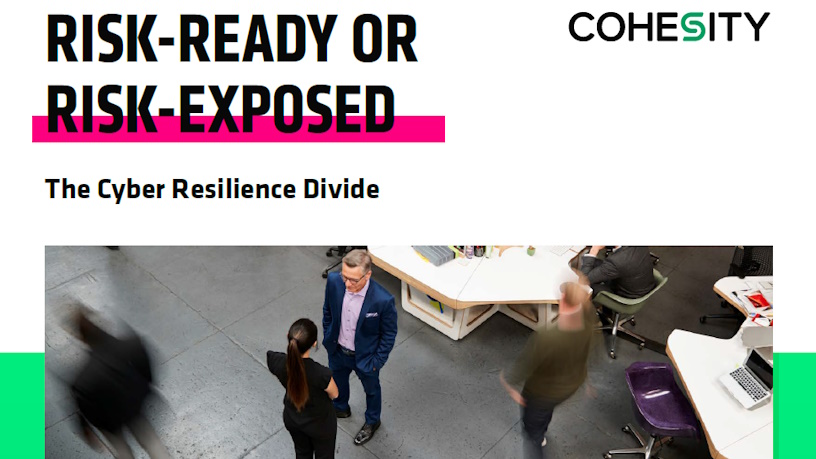 RISK-READY OR RISK-EXPOSED

COHESITY

The Cyber Resilience Divide